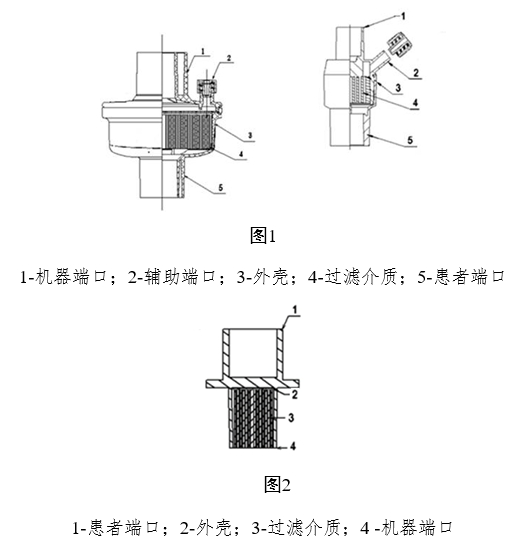 1
2
3
4
5

1
2
3
4
5

图1

1-机器端口；2-辅助端口；3-外壳；4-过滤介质；5-患者端口

1
2
3
4

图2

1-患者端口；2-外壳；3-过滤介质；4 -机器端口